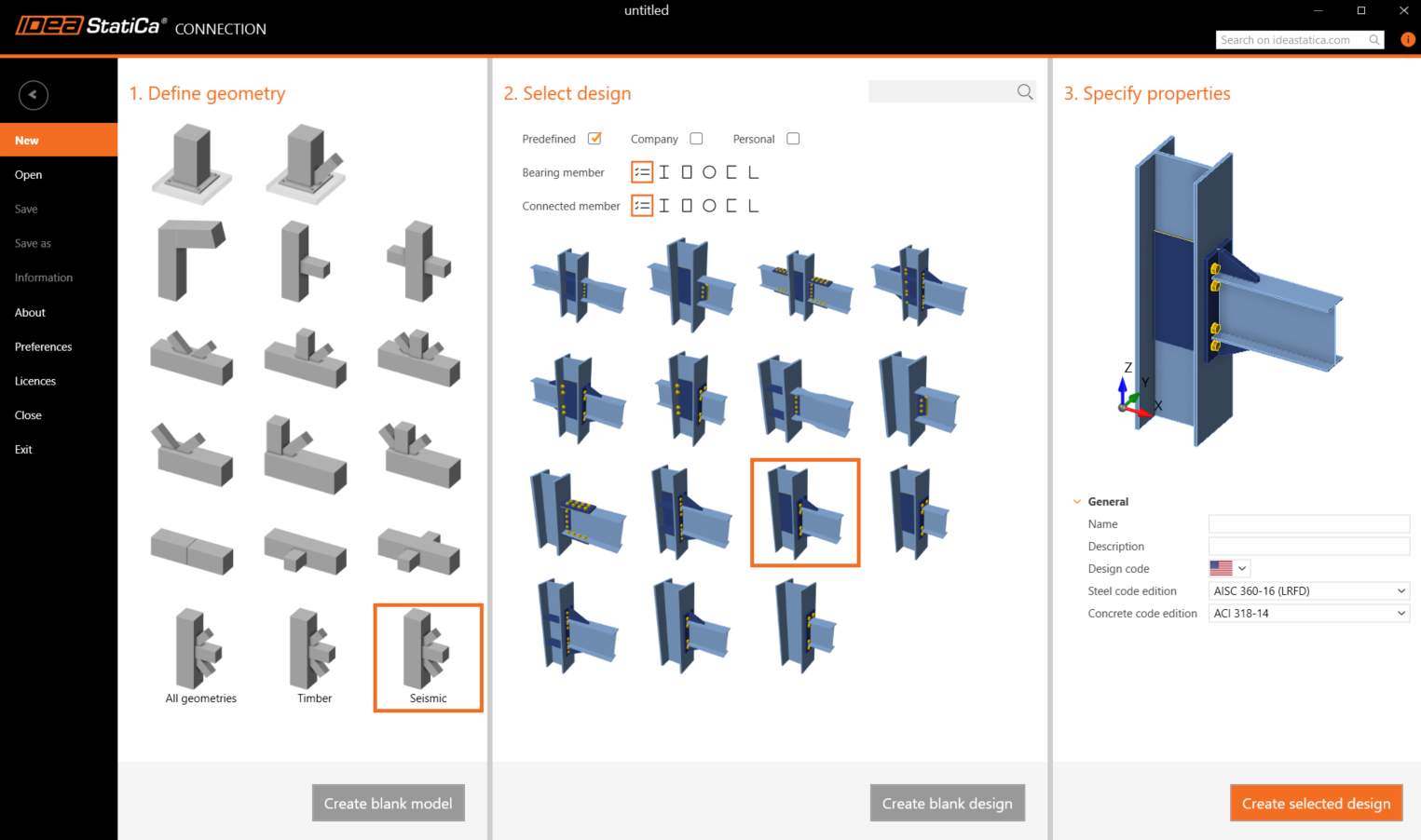 IDEA StatiCa® CONNECTION

untitled

Search on ideastatica.com

New
Open
Save
Save as
Information
About
Preferences
Licences
Close
Exit

1. Define geometry

All geometries
Timber
Seismic

Create blank model

2. Select design

Predefined
Company
Personal

Bearing member

Connected member

Create blank design

3. Specify properties

Z
Y
X

General

Name
Description
Design code
Steel code edition AISC 360-16 (LRFD)
Concrete code edition ACI 318-14

Create selected design